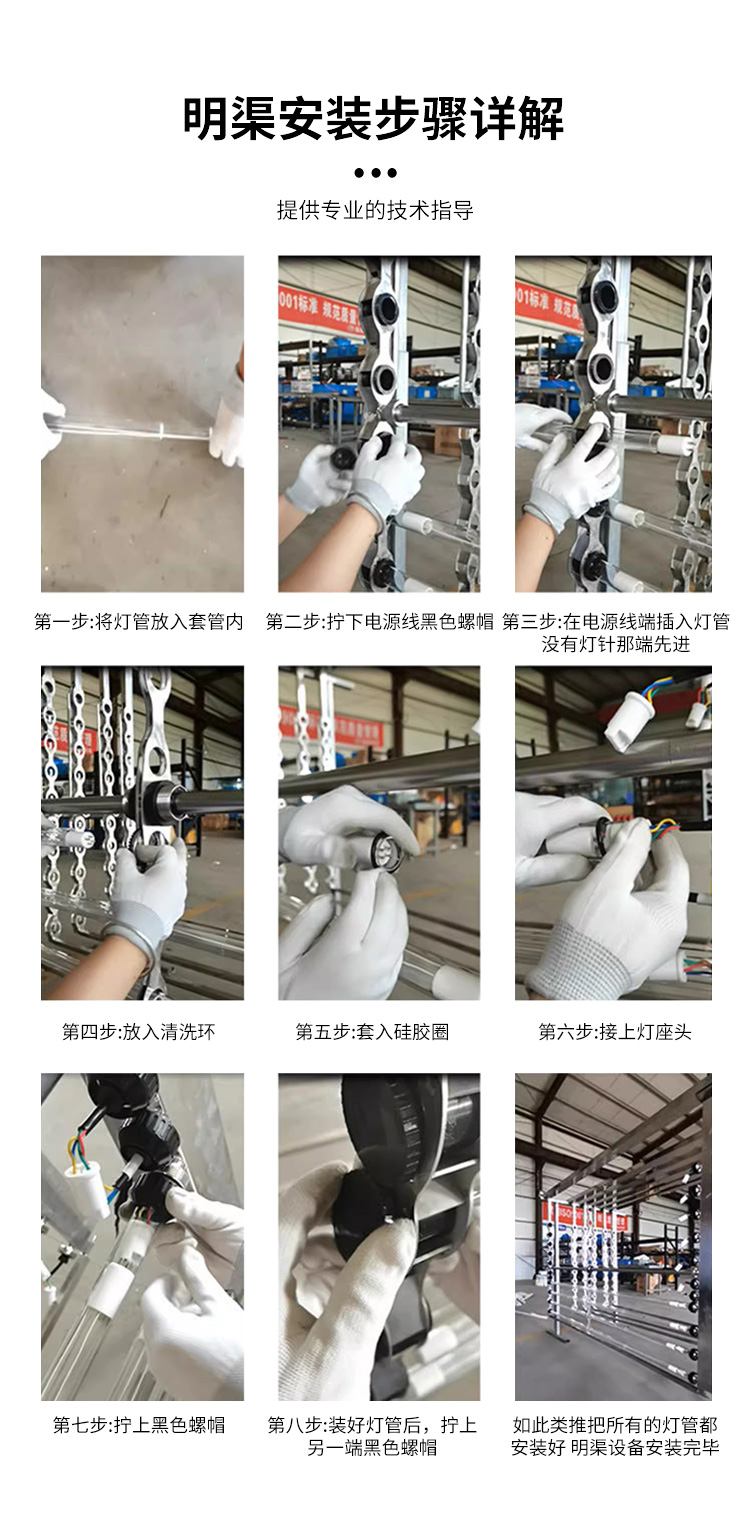 明渠安装步骤详解

提供专业的技术指导

001标准 规范质量

第一步:将灯管放入套管内

第二步:拧下电源线黑色螺帽

第三步:在电源线端插入灯管没有灯针那端先进

第四步:放入清洗环

第五步:套入硅胶圈

第六步:接上灯座头

第七步:拧上黑色螺帽

第八步:装好灯管后，拧上另一端黑色螺帽

如此类推把所有的灯管都安装好 明渠设备安装完毕